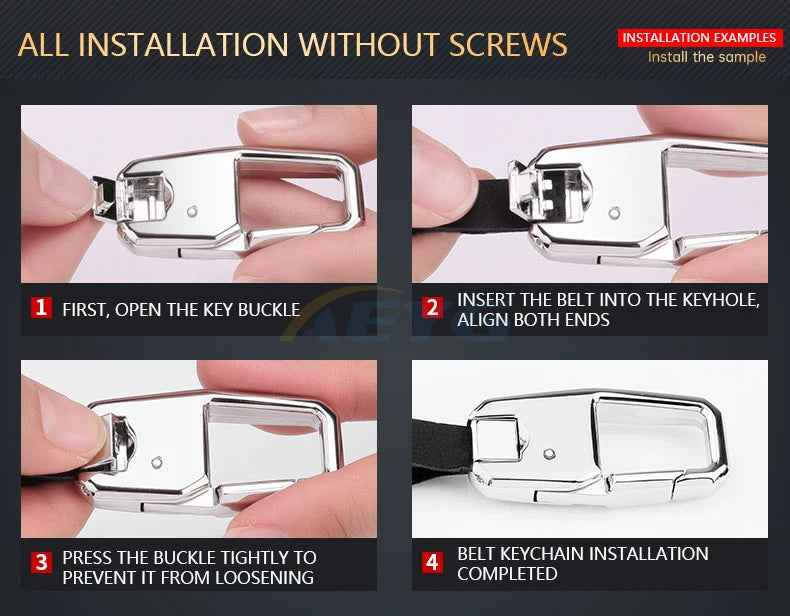 ALL INSTALLATION WITHOUT SCREWS

INSTALLATION EXAMPLES
Install the sample

1 FIRST, OPEN THE KEY BUCKLE

2 INSERT THE BELT INTO THE KEYHOLE, ALIGN BOTH ENDS

AETG

3 PRESS THE BUCKLE TIGHTLY TO PREVENT IT FROM LOOSENING

4 BELT KEYCHAIN INSTALLATION COMPLETED